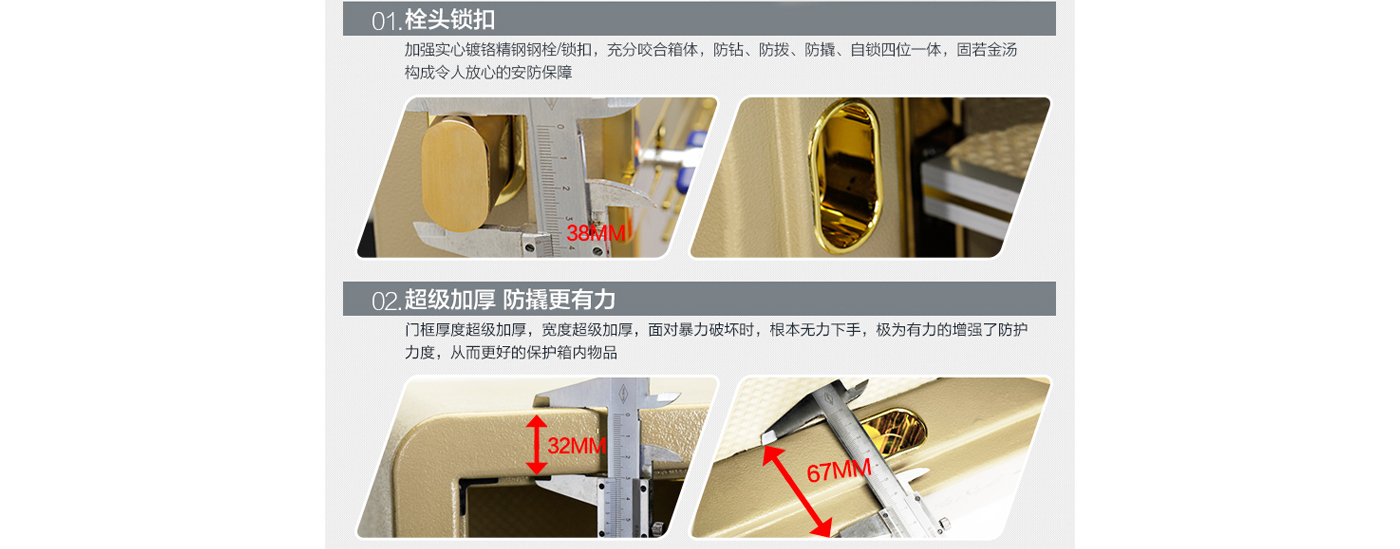 01.栓头锁扣

加强实心镀铬精钢钢栓/锁扣，充分咬合箱体，防钻、防拨、防撬、自锁四位一体，固若金汤构成令人放心的安防保障

38MM

02.超级加厚 防撬更有力

门框厚度超级加厚，宽度超级加厚，面对暴力破坏时，根本无力下手，极为有力的增强了防护力度，从而更好的保护箱内物品

32MM

67MM